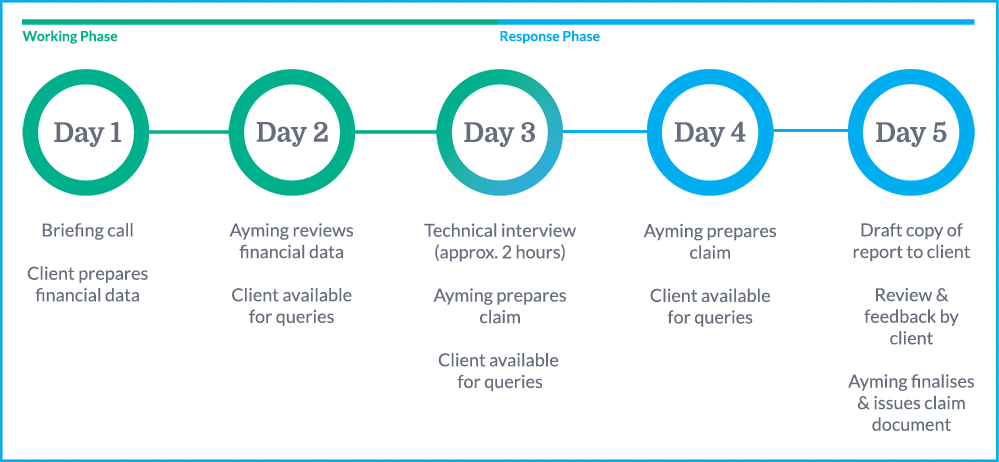 Working Phase

Response Phase

Day 1

Briefing call

Client prepares financial data

Day 2

Ayming reviews financial data

Client available for queries

Day 3

Technical interview (approx. 2 hours)

Ayming prepares claim

Client available for queries

Day 4

Ayming prepares claim

Client available for queries

Day 5

Draft copy of report to client

Review & feedback by client

Ayming finalises & issues claim document