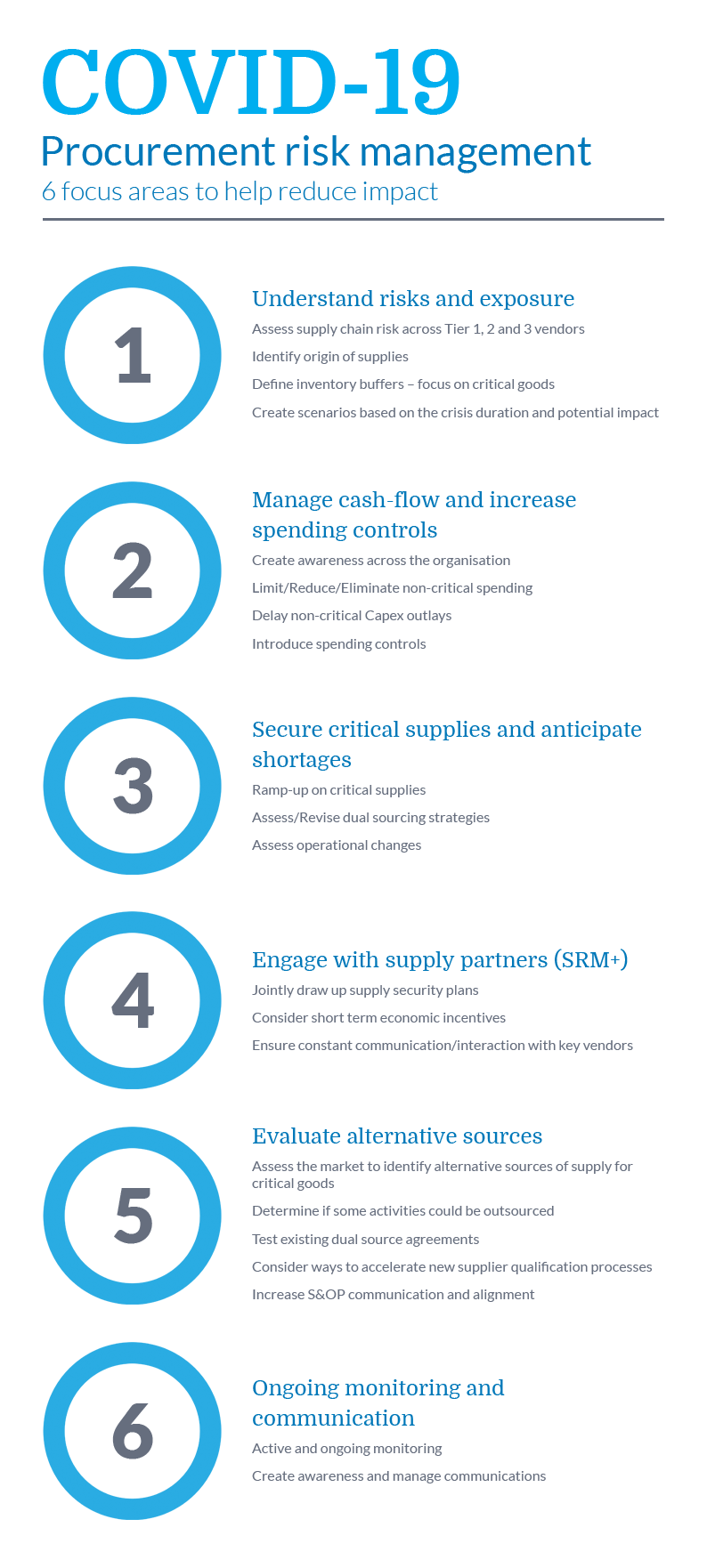 COVID-19
Procurement risk management
6 focus areas to help reduce impact

1

Understand risks and exposure

Assess supply chain risk across Tier 1, 2 and 3 vendors

Identify origin of supplies

Define inventory buffers – focus on critical goods

Create scenarios based on the crisis duration and potential impact

2

Manage cash-flow and increase spending controls

Create awareness across the organisation

Limit/Reduce/Eliminate non-critical spending

Delay non-critical Capex outlays

Introduce spending controls

3

Secure critical supplies and anticipate shortages

Ramp-up on critical supplies

Assess/Revise dual sourcing strategies

Assess operational changes

4

Engage with supply partners (SRM+)

Jointly draw up supply security plans

Consider short term economic incentives

Ensure constant communication/interaction with key vendors

5

Evaluate alternative sources

Assess the market to identify alternative sources of supply for critical goods

Determine if some activities could be outsourced

Test existing dual source agreements

Consider ways to accelerate new supplier qualification processes

Increase S&OP communication and alignment

6

Ongoing monitoring and communication

Active and ongoing monitoring

Create awareness and manage communications